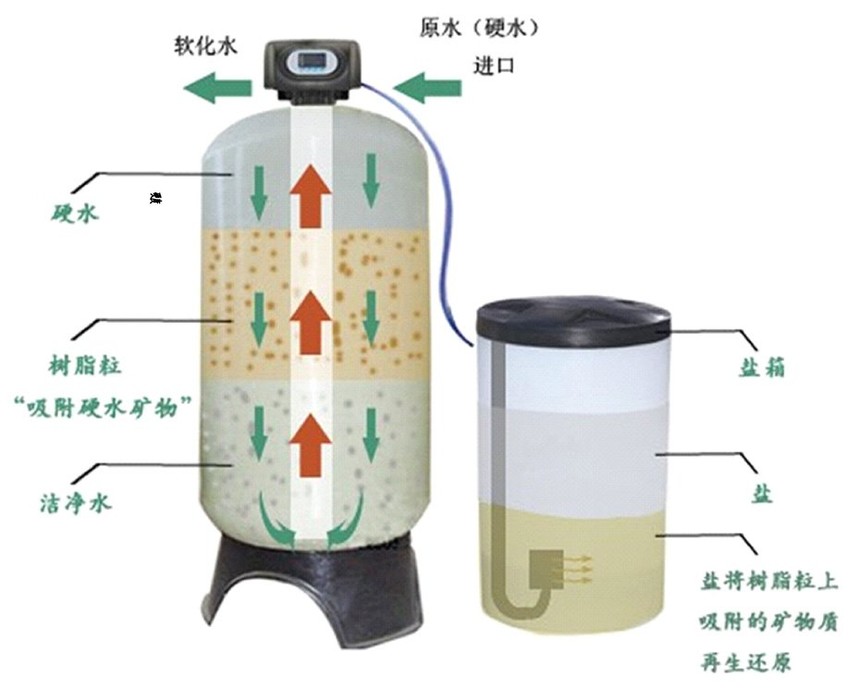 软化水

原水（硬水）

进口

硬水

树脂粒
“吸附硬水矿物”

洁净水

盐箱

盐

盐将树脂粒上吸附的矿物质再生还原