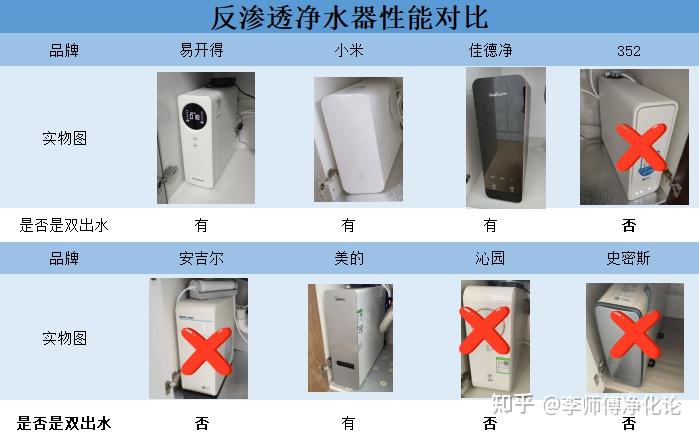 反渗透净水器性能对比

| 品牌 | 易开得 | 小米 | 佳德净 | 352 |
|---|---|---|---|---|
| 实物图 | | | | |
| 是否是双出水 | 有 | 有 | 有 | 否 |
| 品牌 | 安吉尔 | 美的 | 沁园 | 史密斯 |
| 实物图 | | | | |
| 是否是双出水 | 否 | 有 | 否 | 否 |

知乎 @李师傅净化论